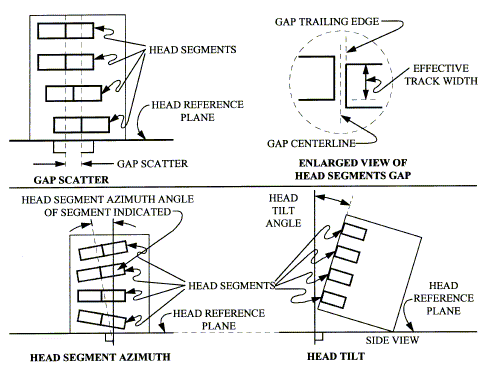 HEAD SEGMENTS

HEAD REFERENCE PLANE

GAP SCATTER

GAP SCATTER

GAP TRAILING EDGE

EFFECTIVE TRACK WIDTH

GAP CENTERLINE

ENLARGED VIEW OF HEAD SEGMENTS GAP

HEAD SEGMENT AZIMUTH ANGLE OF SEGMENT INDICATED

HEAD SEGMENTS

HEAD REFERENCE PLANE

HEAD SEGMENT AZIMUTH

HEAD TILT ANGLE

HEAD REFERENCE PLANE

SIDE VIEW

HEAD TILT